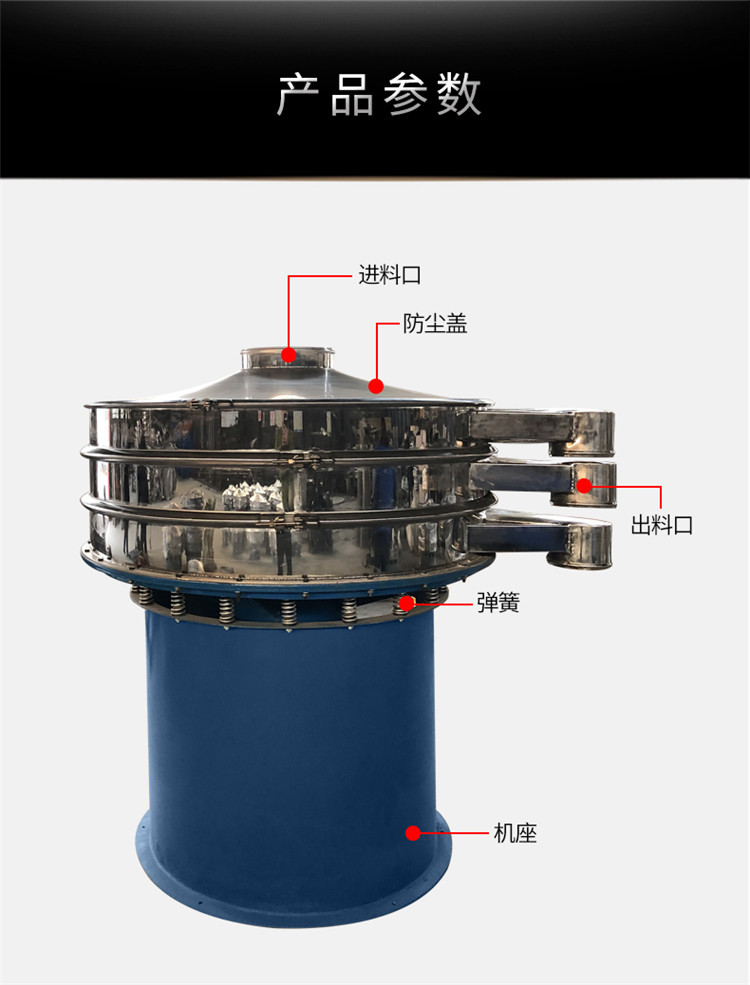 产品参数

进料口

防尘盖

出料口

弹簧

机座